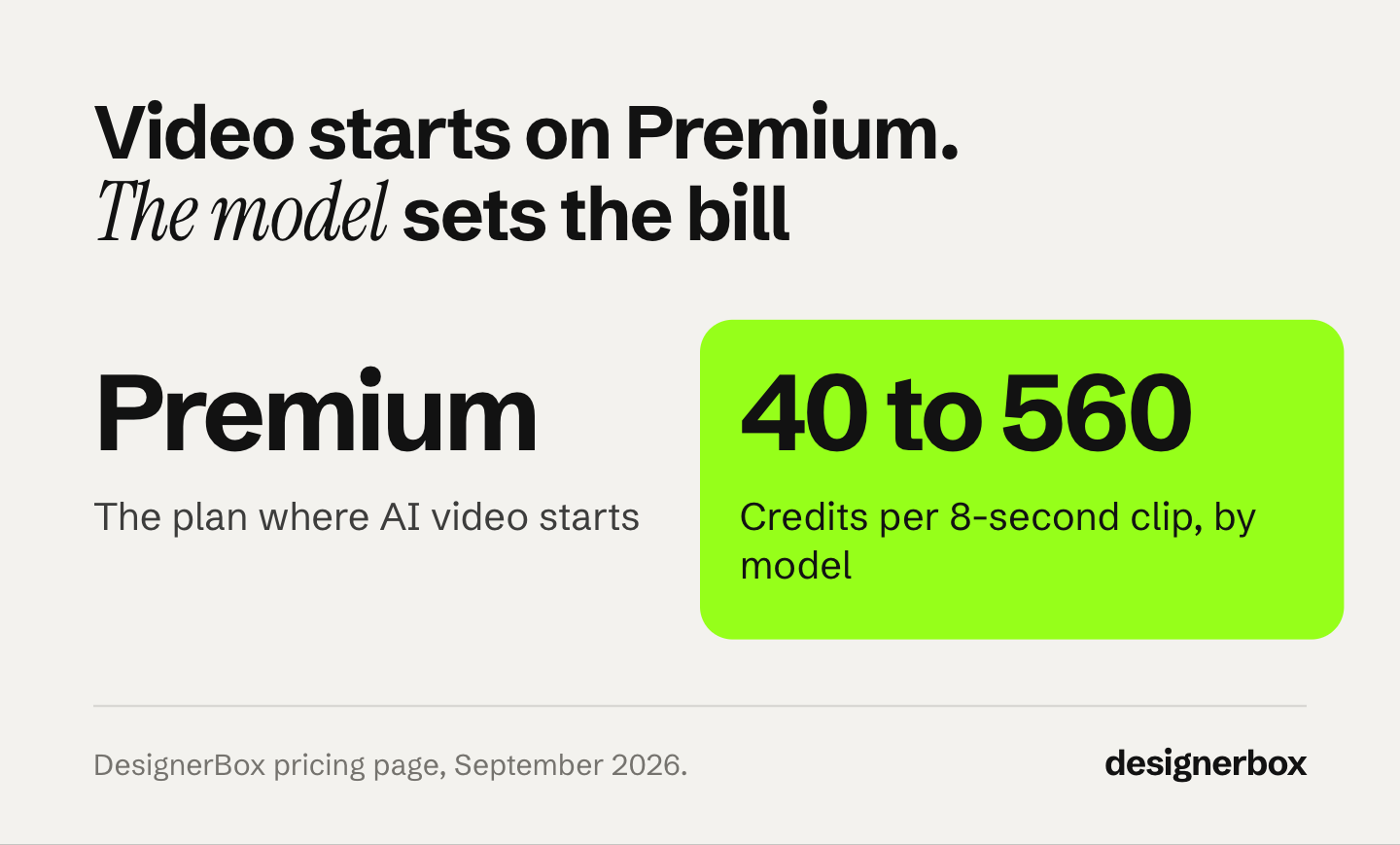 Video starts on Premium.
The model sets the bill

Premium

The plan where AI video starts

40 to 560

Credits per 8-second clip, by model

DesignerBox pricing page, September 2026.

designerbox