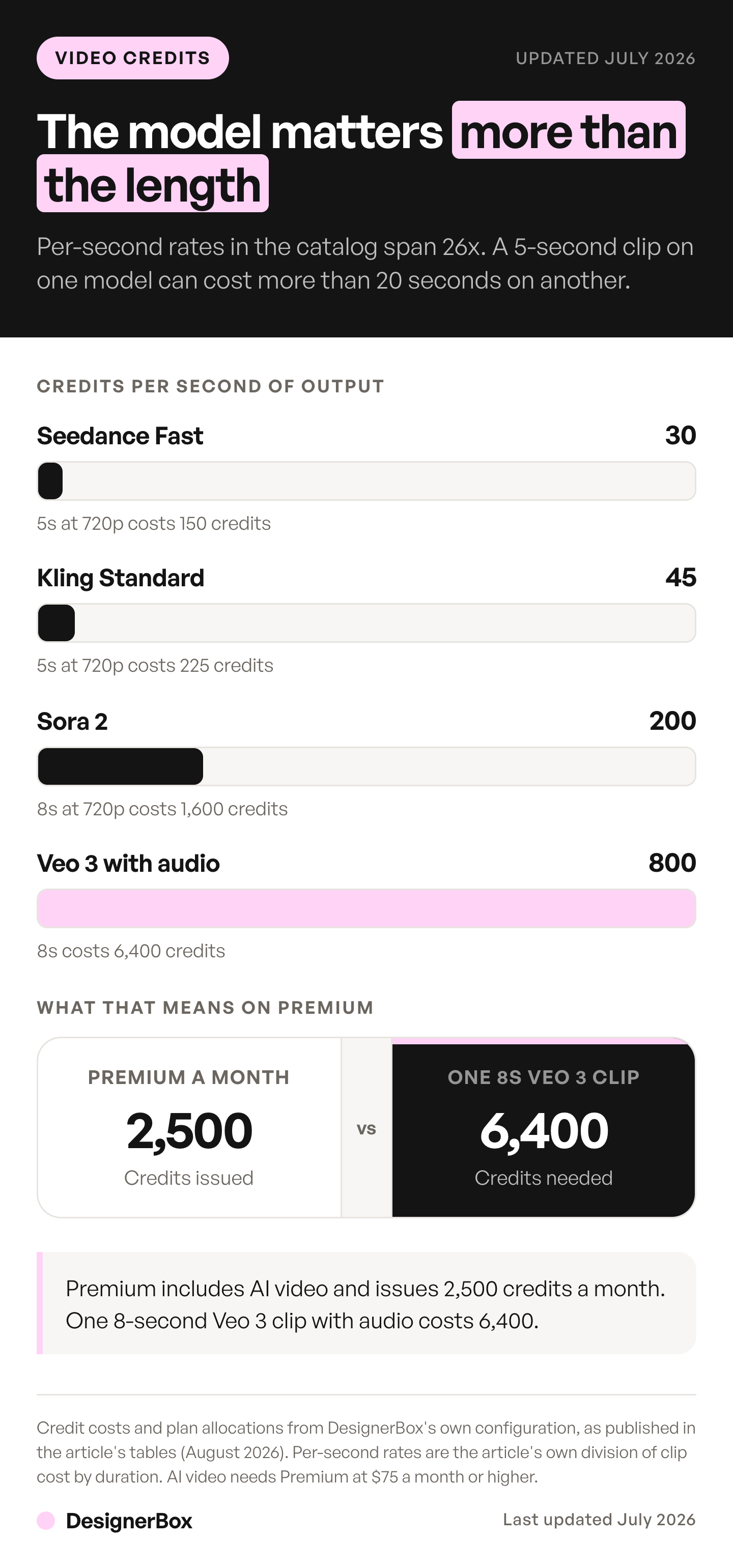 VIDEO CREDITS

UPDATED JULY 2026

The model matters more than the length

Per-second rates in the catalog span 26x. A 5-second clip on one model can cost more than 20 seconds on another.

CREDITS PER SECOND OF OUTPUT

Seedance Fast 30

5s at 720p costs 150 credits

Kling Standard 45

5s at 720p costs 225 credits

Sora 2 200

8s at 720p costs 1,600 credits

Veo 3 with audio 800

8s costs 6,400 credits

WHAT THAT MEANS ON PREMIUM

PREMIUM A MONTH
2,500
Credits issued

vs

ONE 8S VEO 3 CLIP
6,400
Credits needed

Premium includes AI video and issues 2,500 credits a month. One 8-second Veo 3 clip with audio costs 6,400.

Credit costs and plan allocations from DesignerBox's own configuration, as published in the article's tables (August 2026). Per-second rates are the article's own division of clip cost by duration. AI video needs Premium at $75 a month or higher.

DesignerBox

Last updated July 2026