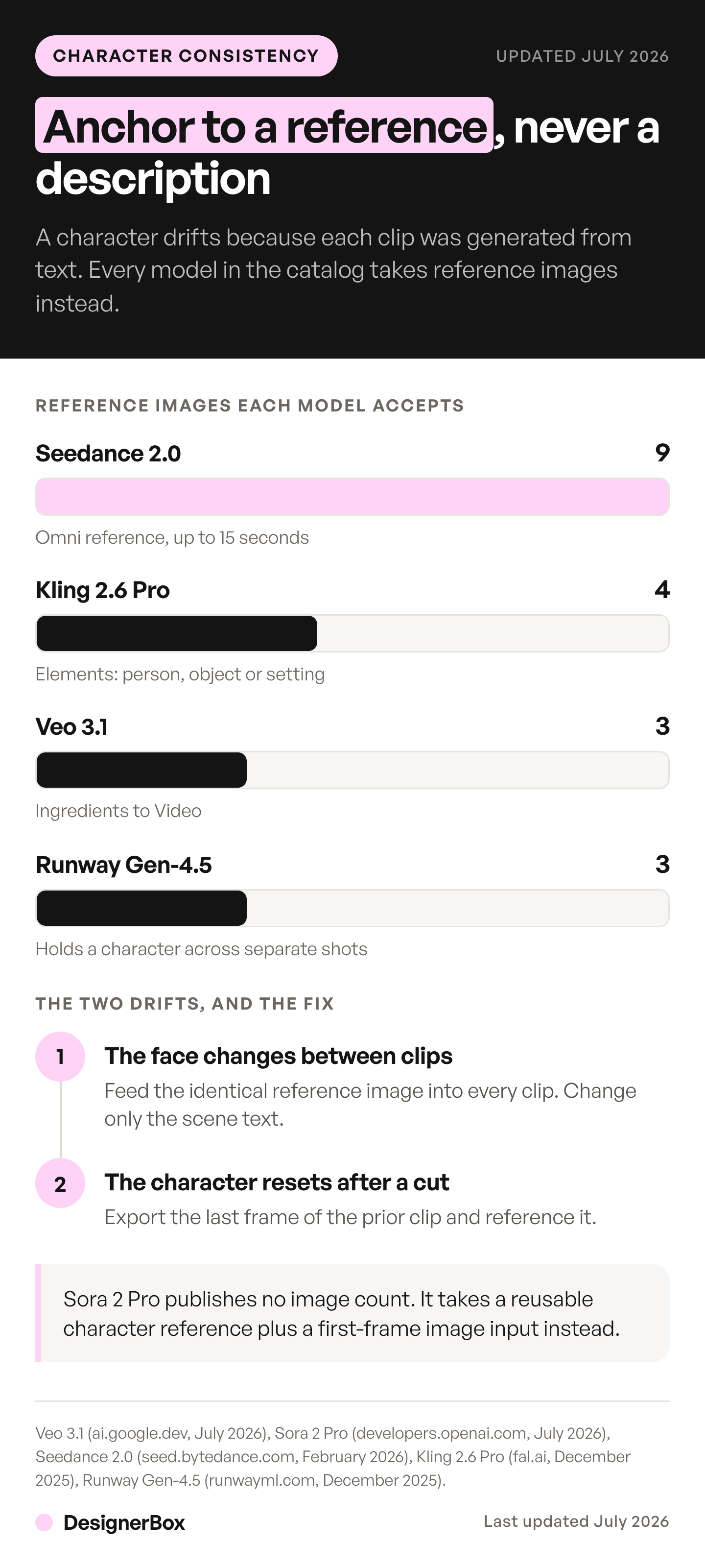 CHARACTER CONSISTENCY

UPDATED JULY 2026

Anchor to a reference, never a description

A character drifts because each clip was generated from text. Every model in the catalog takes reference images instead.

REFERENCE IMAGES EACH MODEL ACCEPTS

Seedance 2.0 9

Omni reference, up to 15 seconds

Kling 2.6 Pro 4

Elements: person, object or setting

Veo 3.1 3

Ingredients to Video

Runway Gen-4.5 3

Holds a character across separate shots

THE TWO DRIFTS, AND THE FIX

1 The face changes between clips

Feed the identical reference image into every clip. Change only the scene text.

2 The character resets after a cut

Export the last frame of the prior clip and reference it.

Sora 2 Pro publishes no image count. It takes a reusable character reference plus a first-frame image input instead.

Veo 3.1 (ai.google.dev, July 2026), Sora 2 Pro (developers.openai.com, July 2026), Seedance 2.0 (seed.bytedance.com, February 2026), Kling 2.6 Pro (fal.ai, December 2025), Runway Gen-4.5 (runwayml.com, December 2025).

DesignerBox

Last updated July 2026