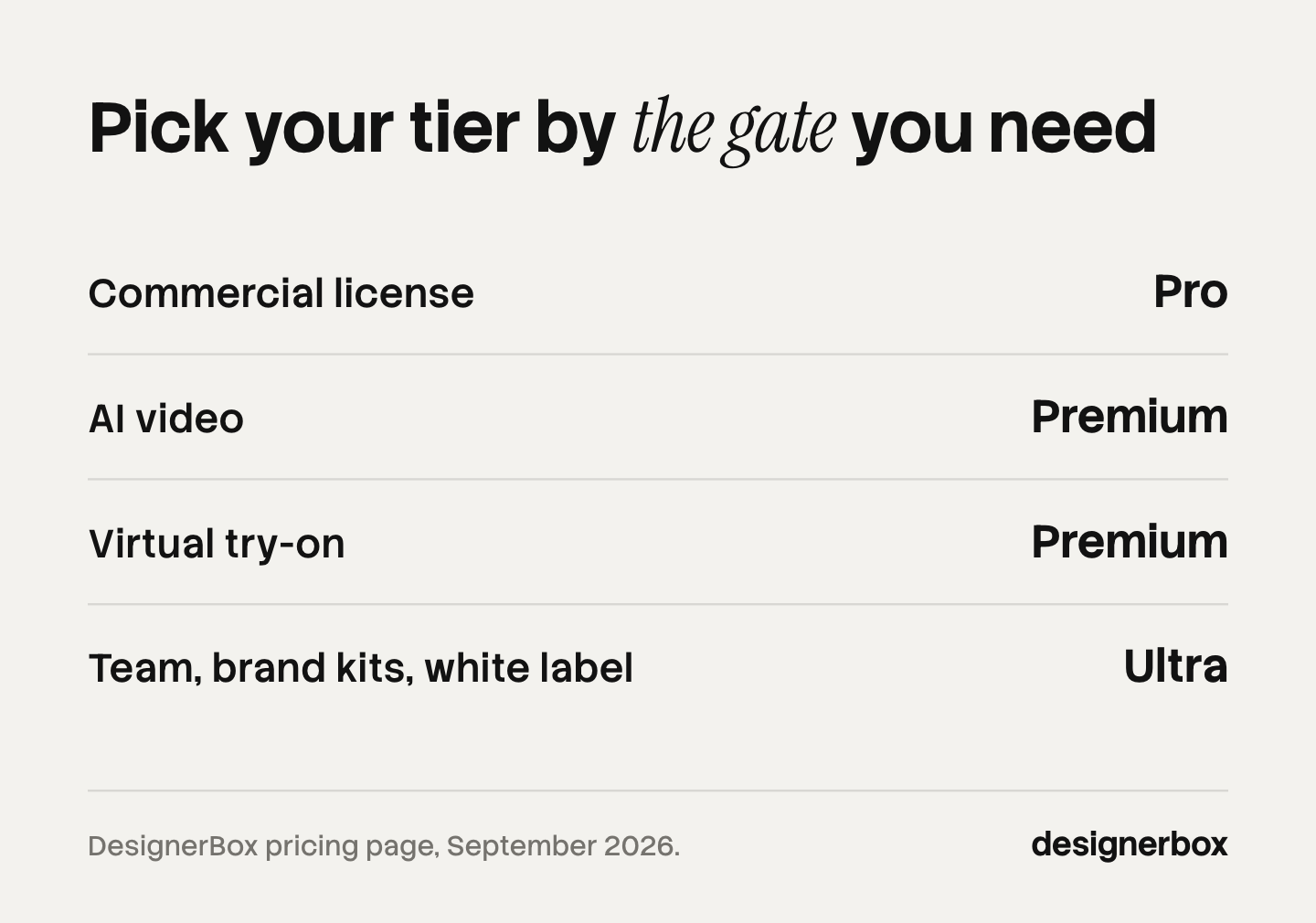 Pick your tier by the gate you need

Commercial license Pro

AI video Premium

Virtual try-on Premium

Team, brand kits, white label Ultra

DesignerBox pricing page, September 2026.

designerbox