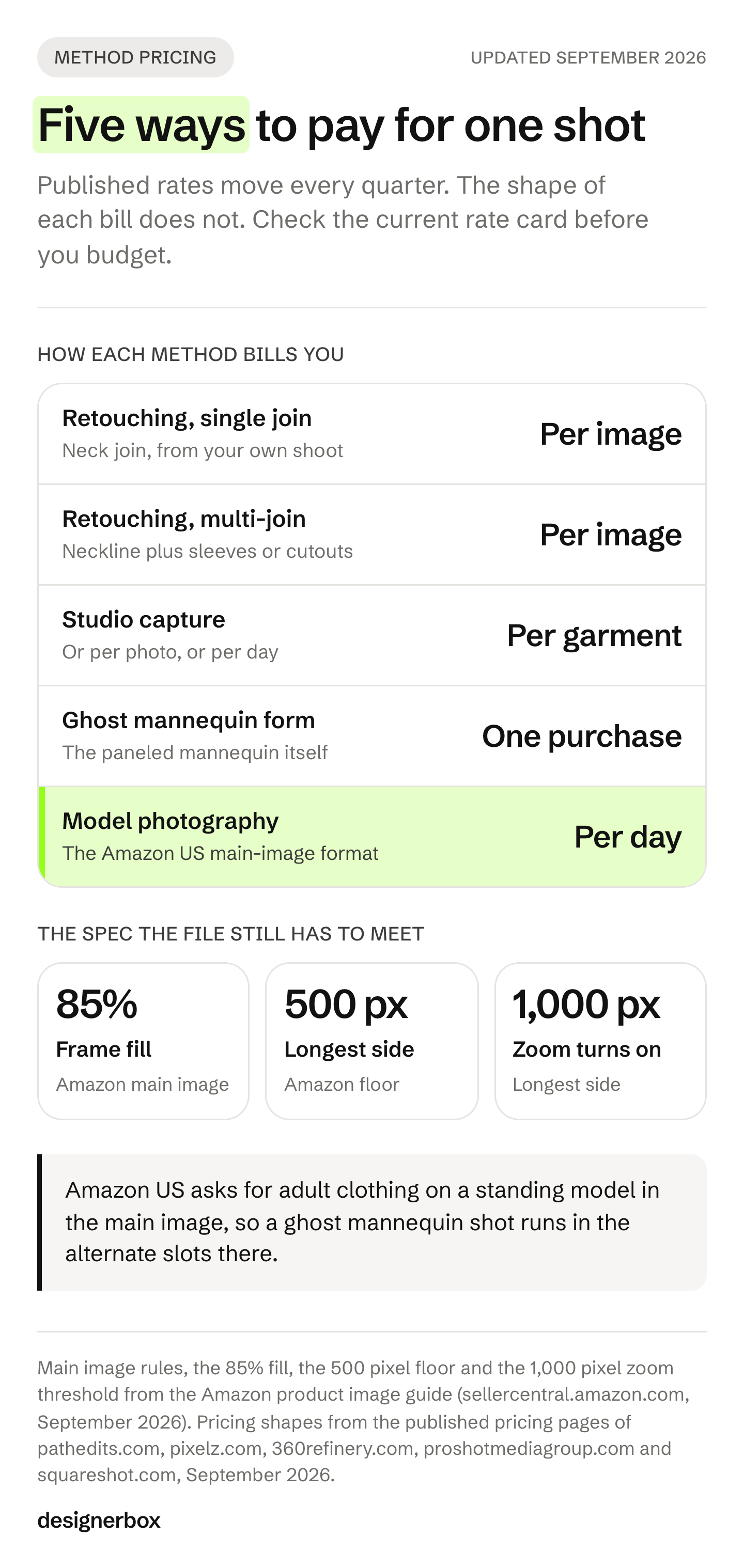 METHOD PRICING

UPDATED SEPTEMBER 2026

Five ways to pay for one shot

Published rates move every quarter. The shape of each bill does not. Check the current rate card before you budget.

HOW EACH METHOD BILLS YOU

Retouching, single join
Neck join, from your own shoot
Per image

Retouching, multi-join
Neckline plus sleeves or cutouts
Per image

Studio capture
Or per photo, or per day
Per garment

Ghost mannequin form
The paneled mannequin itself
One purchase

Model photography
The Amazon US main-image format
Per day

THE SPEC THE FILE STILL HAS TO MEET

85%
Frame fill
Amazon main image

500 px
Longest side
Amazon floor

1,000 px
Zoom turns on
Longest side

Amazon US asks for adult clothing on a standing model in the main image, so a ghost mannequin shot runs in the alternate slots there.

Main image rules, the 85% fill, the 500 pixel floor and the 1,000 pixel zoom threshold from the Amazon product image guide (sellercentral.amazon.com, September 2026). Pricing shapes from the published pricing pages of pathedits.com, pixelz.com, 360refinery.com, proshotmediagroup.com and squareshot.com, September 2026.

designerbox