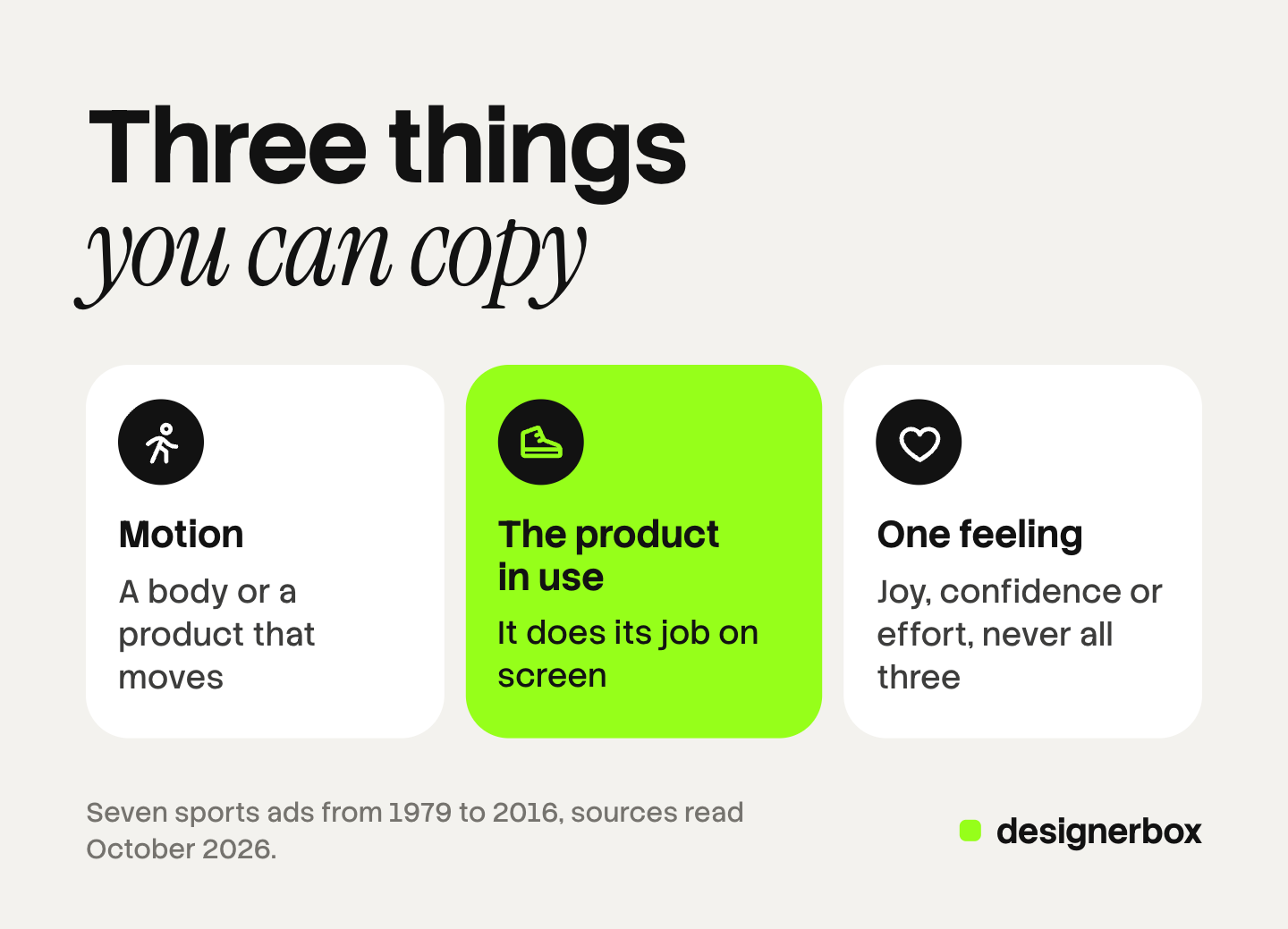 Three things
you can copy

Motion

A body or a product that moves

The product
in use

It does its job on screen

One feeling

Joy, confidence or effort, never all three

Seven sports ads from 1979 to 2016, sources read October 2026.

designerbox